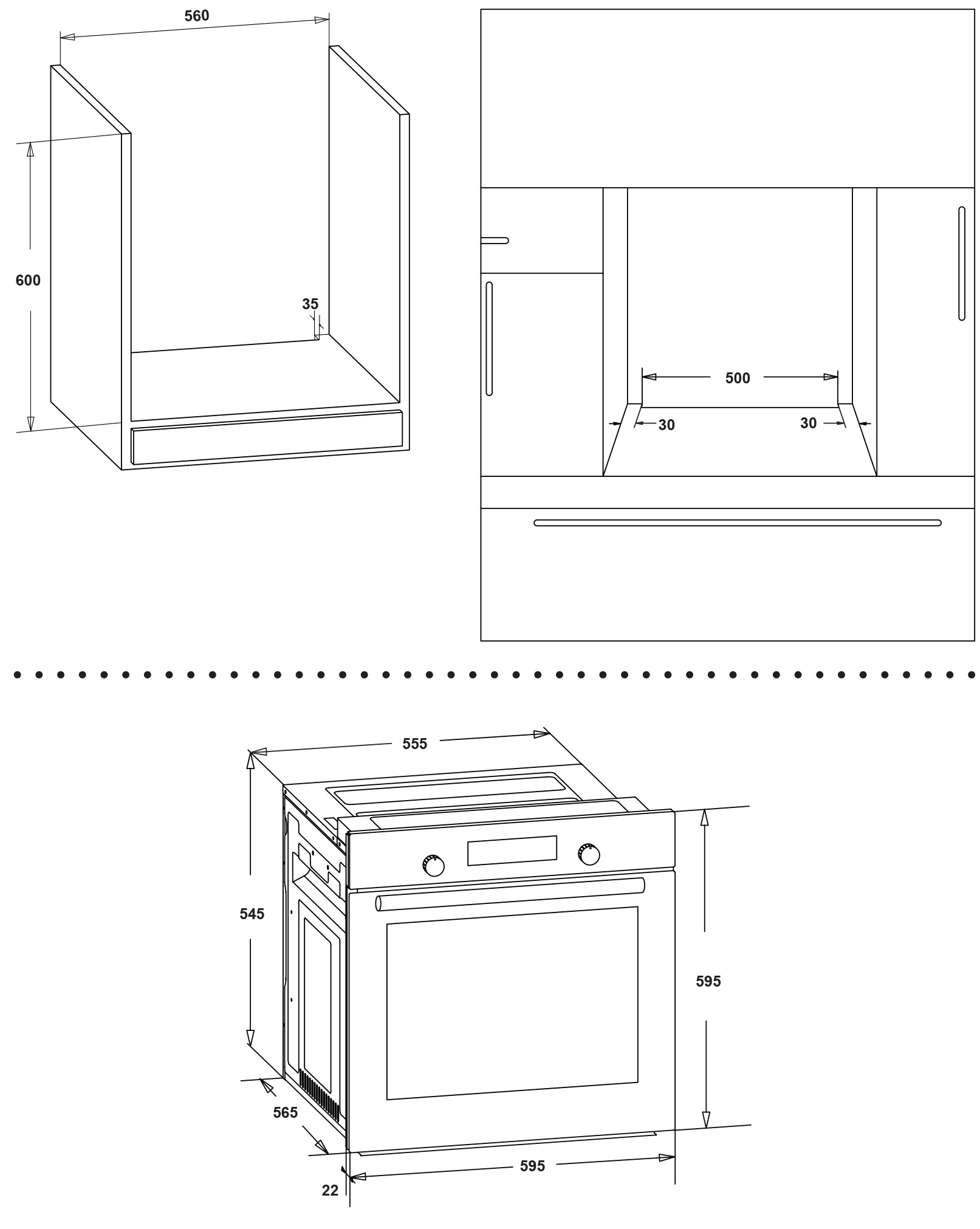 560

600

35

500

30

30

555

545

595

565

595

22